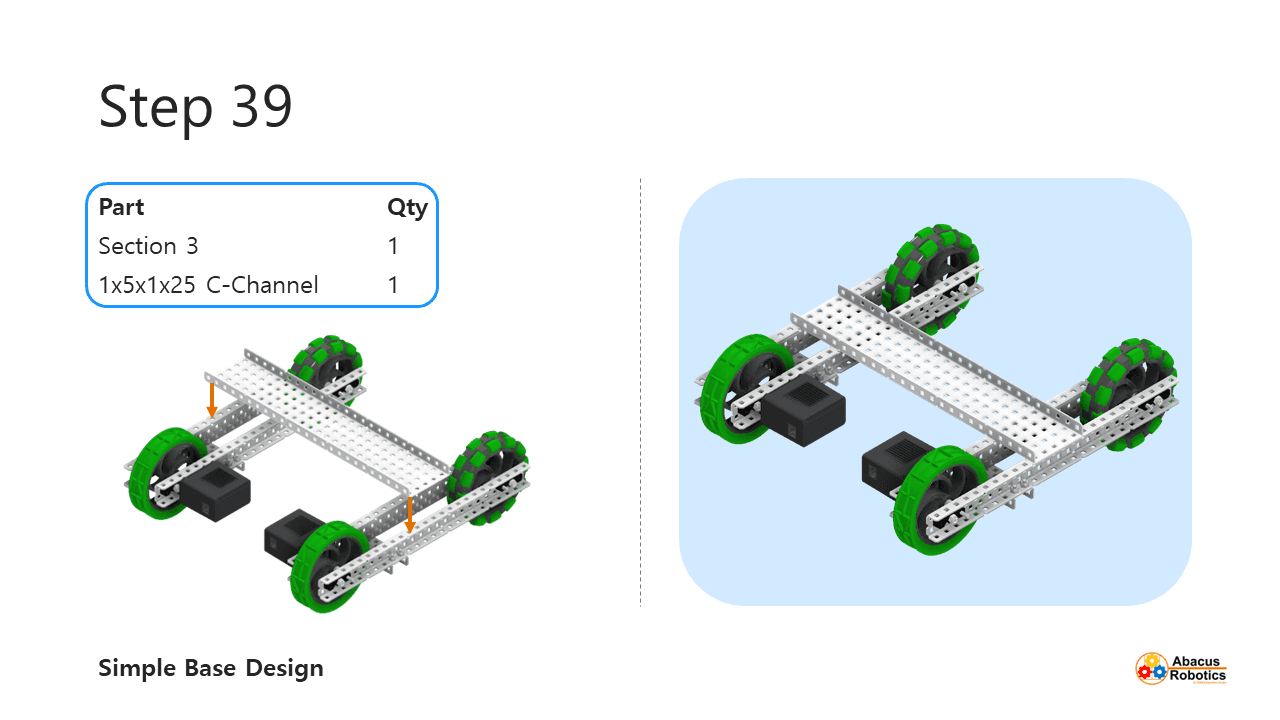 Step 39

| Part | Qty |
|---|---|
| Section 3 | 1 |
| 1x5x1x25 C-Channel | 1 |

Simple Base Design

Abacus Robotics